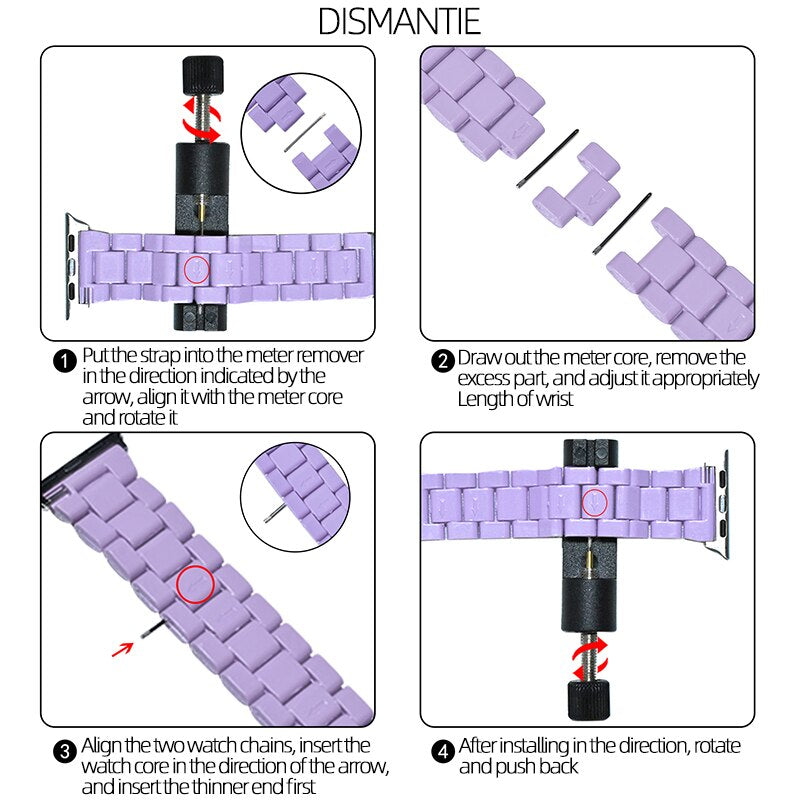 DISMANTIE

1 Put the strap into the meter remover in the direction indicated by the arrow, align it with the meter core and rotate it

2 Draw out the meter core, remove the excess part, and adjust it appropriately Length of wrist

3 Align the two watch chains, insert the watch core in the direction of the arrow, and insert the thinner end first

4 After installing in the direction, rotate and push back